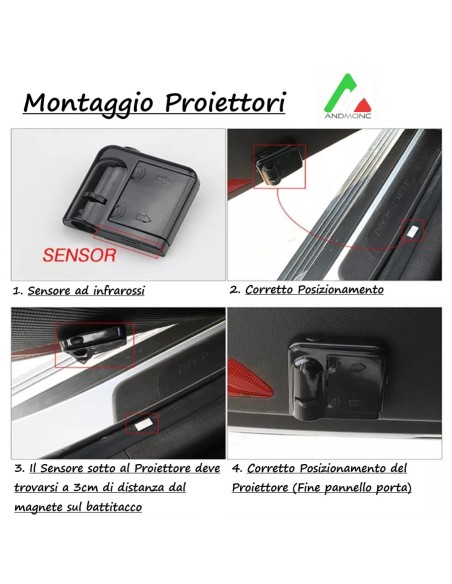 Montaggio Proiettori

ANDMONC

SENSOR

1. Sensore ad infrarossi

2. Corretto Posizionamento

3. Il Sensore sotto al Proiettore deve trovarsi a 3cm di distanza dal magnete sul battitacco

4. Corretto Posizionamento del Proiettore (Fine pannello porta)