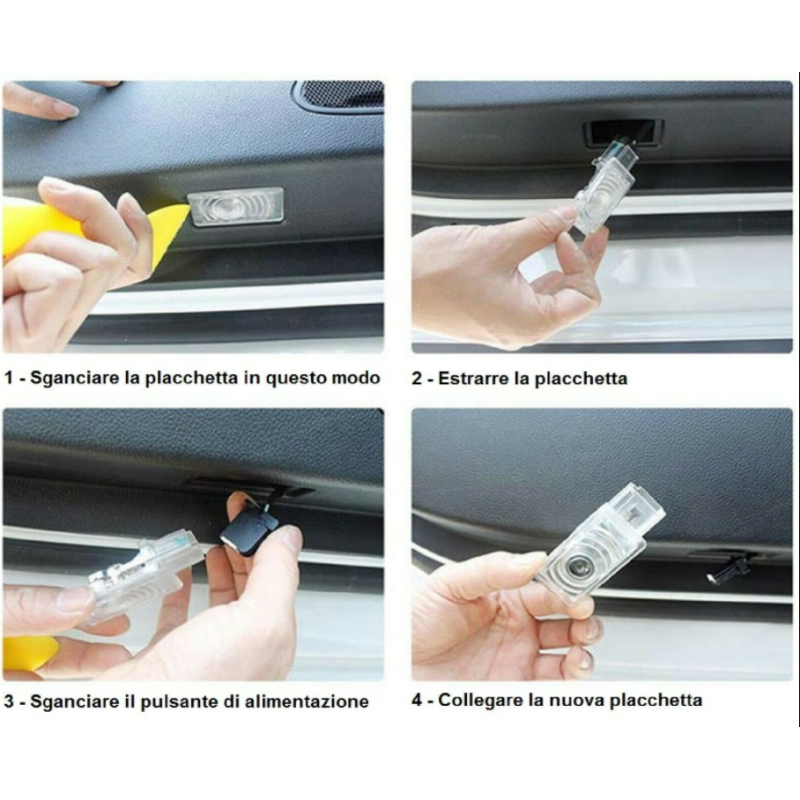 1 - Sganciare la placchetta in questo modo

2 - Estrarre la placchetta

3 - Sganciare il pulsante di alimentazione

4 - Collegare la nuova placchetta