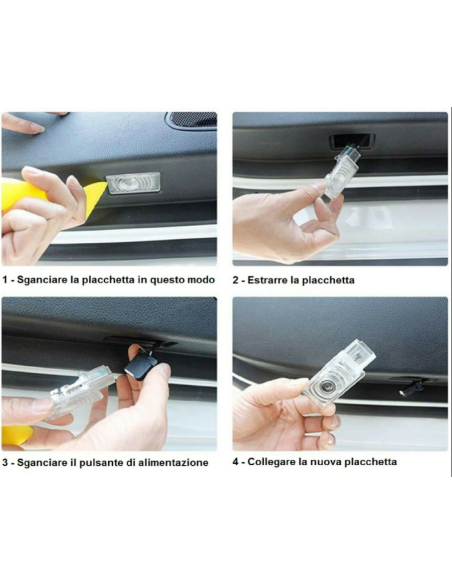 1 - Sganciare la placchetta in questo modo

2 - Estrarre la placchetta

3 - Sganciare il pulsante di alimentazione

4 - Collegare la nuova placchetta