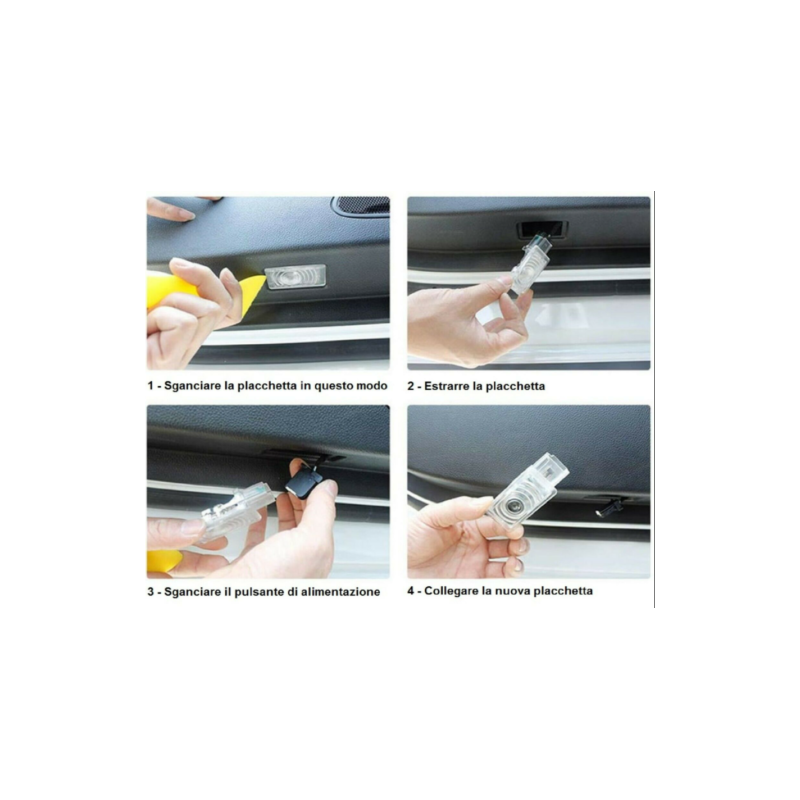 1 - Sganciare la placchetta in questo modo

2 - Estrarre la placchetta

3 - Sganciare il pulsante di alimentazione

4 - Collegare la nuova placchetta