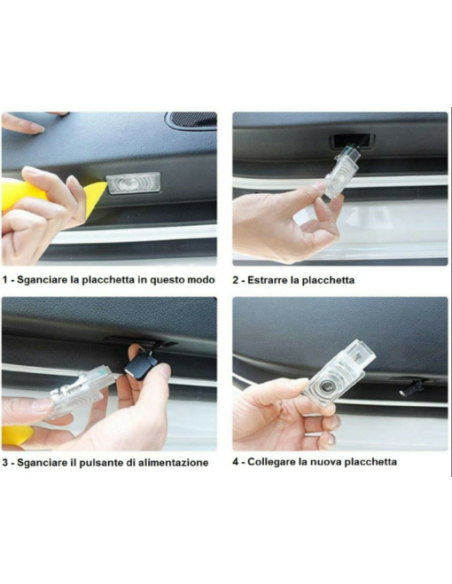 1 - Sganciare la placchetta in questo modo

2 - Estrarre la placchetta

3 - Sganciare il pulsante di alimentazione

4 - Collegare la nuova placchetta