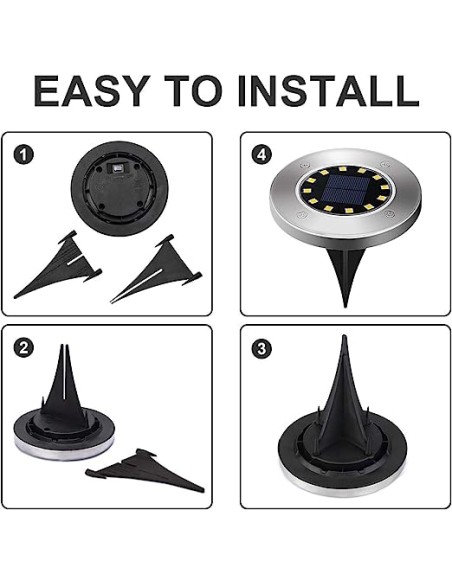 EASY TO INSTALL

1

4

2

3