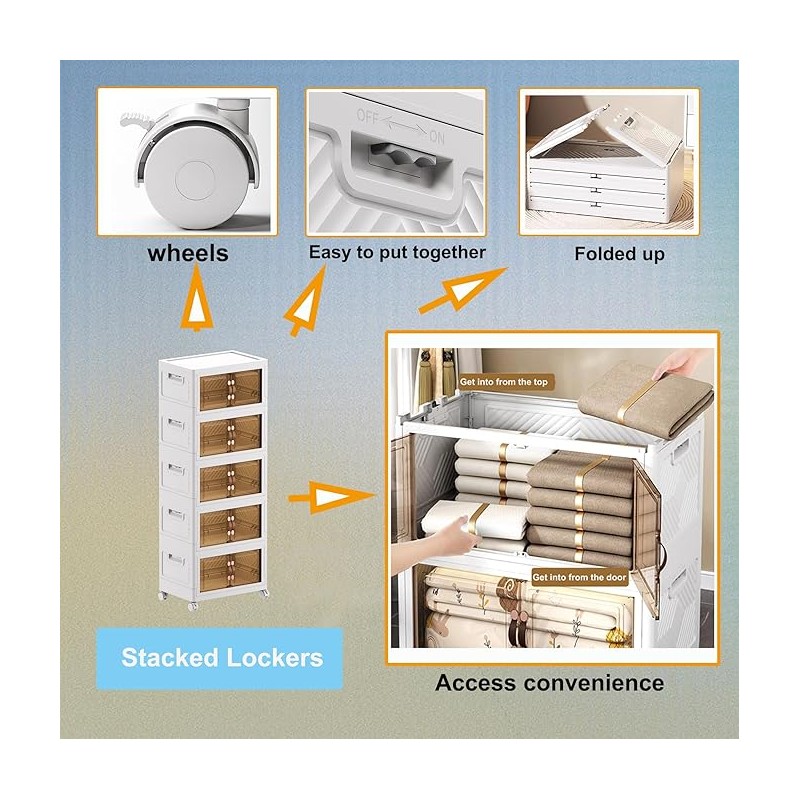 OFF ON

wheels

Easy to put together

Folded up

Get into from the top

Get into from the door

Stacked Lockers

Access convenience