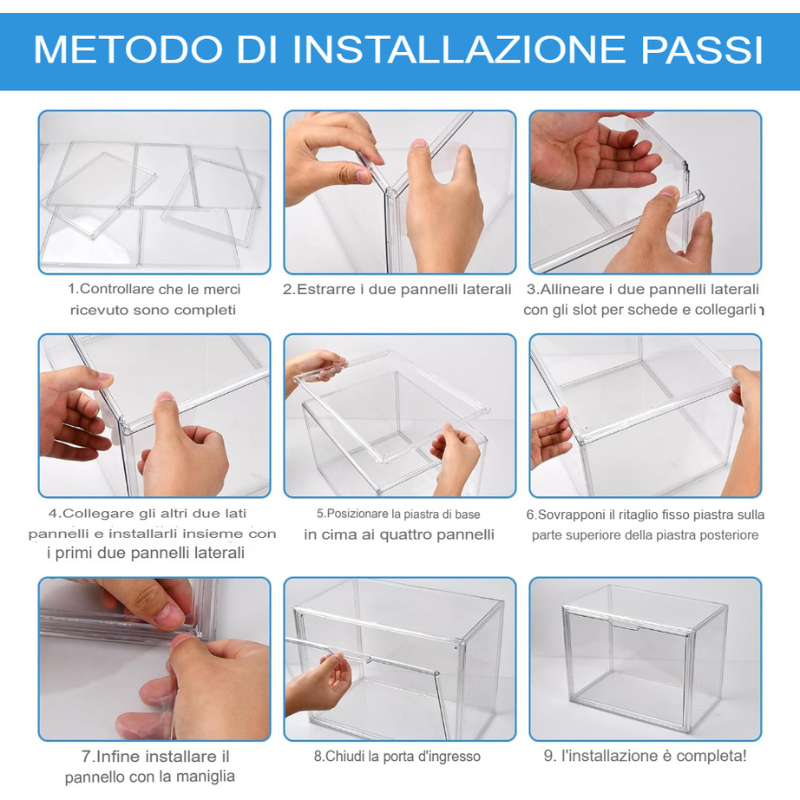 METODO DI INSTALLAZIONE PASSI

1.Controllare che le merci ricevuto sono completi

2.Estrarre i due pannelli laterali

3.Allineare i due pannelli laterali con gli slot per schede e collegarli

4.Collegare gli altri due lati pannelli e installarli insieme con i primi due pannelli laterali

5.Posizionare la piastra di base in cima ai quattro pannelli

6.Sovrapponi il ritaglio fisso piastra sulla parte superiore della piastra posteriore

7.Infine installare il pannello con la maniglia

8.Chiudi la porta d'ingresso

9. l'installazione è completa!