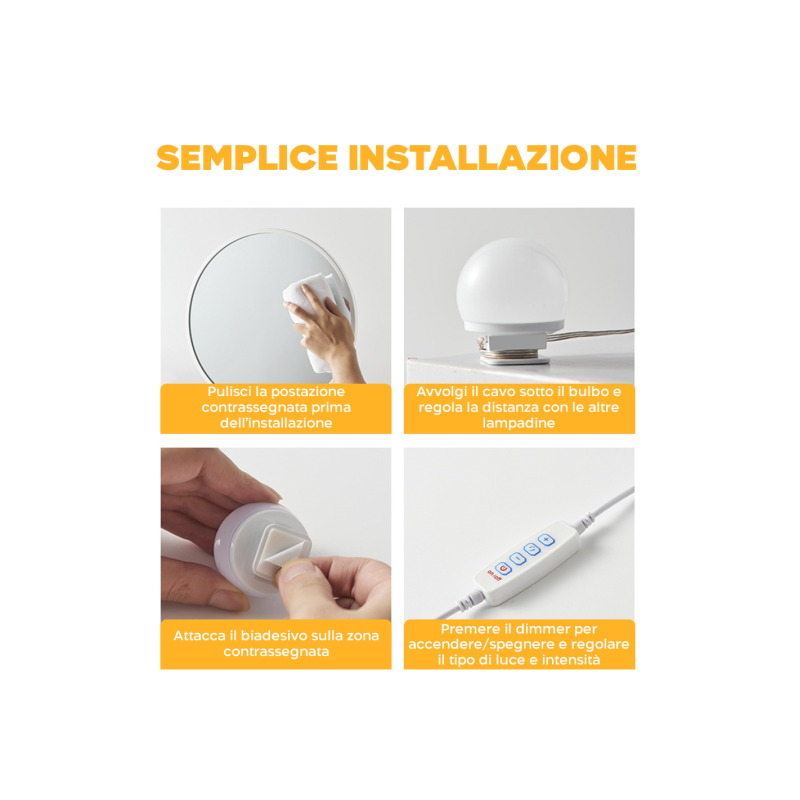 SEMPLICE INSTALLAZIONE

Pulisci la postazione contrassegnata prima dell'installazione

Avvolgi il cavo sotto il bulbo e regola la distanza con le altre lampadine

Attacca il biadesivo sulla zona contrassegnata

Premere il dimmer per accendere/spegnere e regolare il tipo di luce e intensità