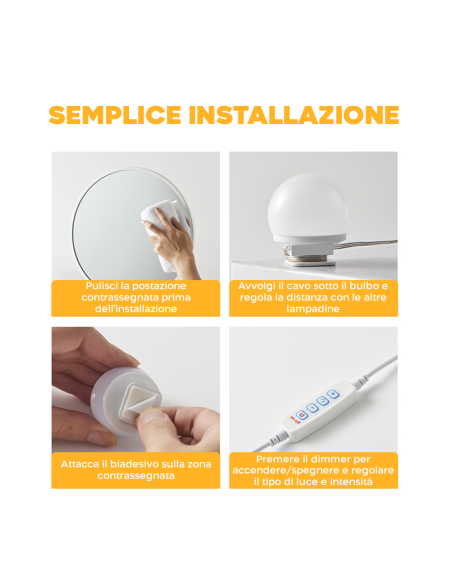 SEMPLICE INSTALLAZIONE

Pulisci la postazione contrassegnata prima dell'installazione

Avvolgi il cavo sotto il bulbo e regola la distanza con le altre lampadine

Attacca il biadesivo sulla zona contrassegnata

Premere il dimmer per accendere/spegnere e regolare il tipo di luce e intensità