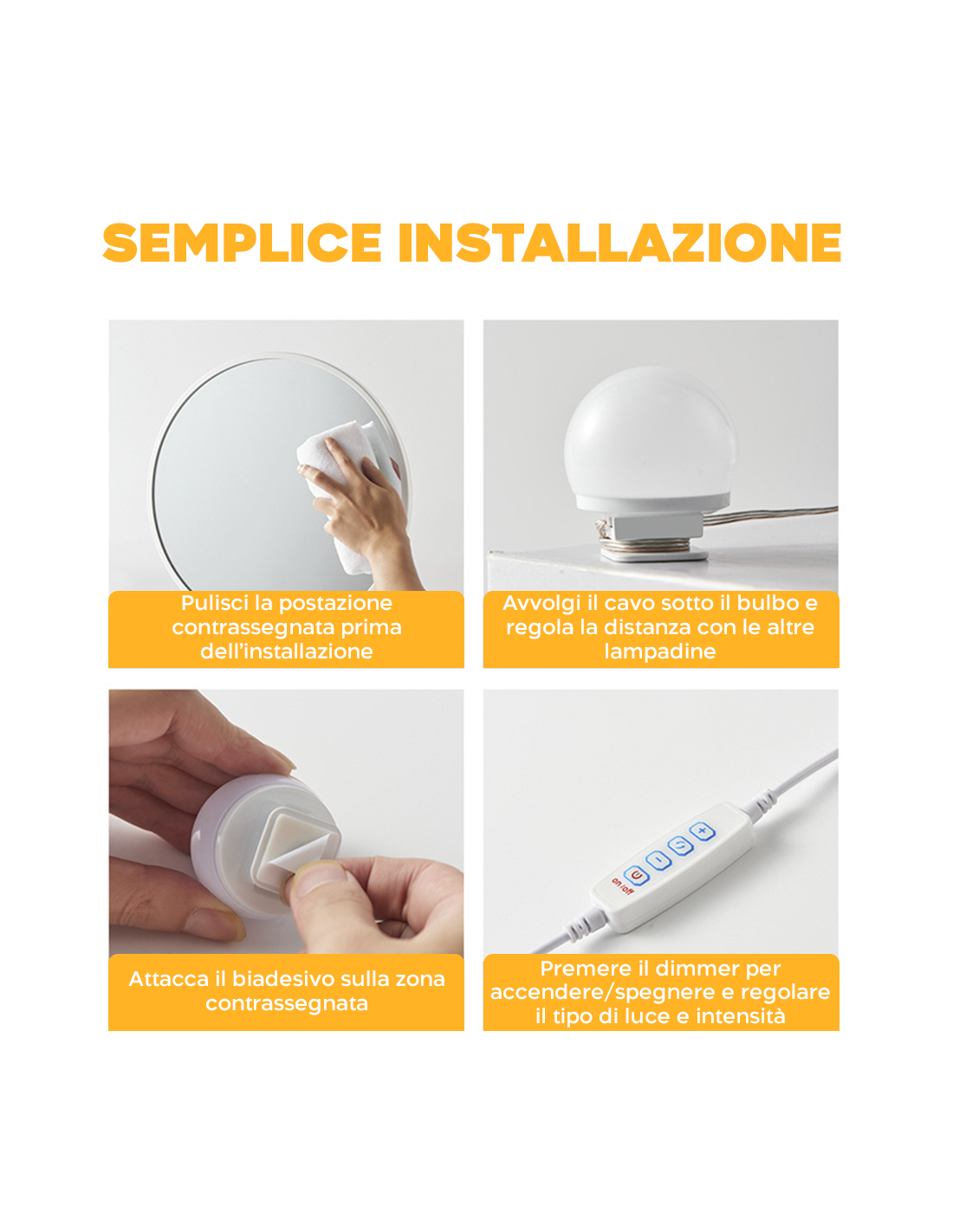 SEMPLICE INSTALLAZIONE

Pulisci la postazione contrassegnata prima dell'installazione

Avvolgi il cavo sotto il bulbo e regola la distanza con le altre lampadine

Attacca il biadesivo sulla zona contrassegnata

on/off

Premere il dimmer per accendere/spegnere e regolare il tipo di luce e intensità