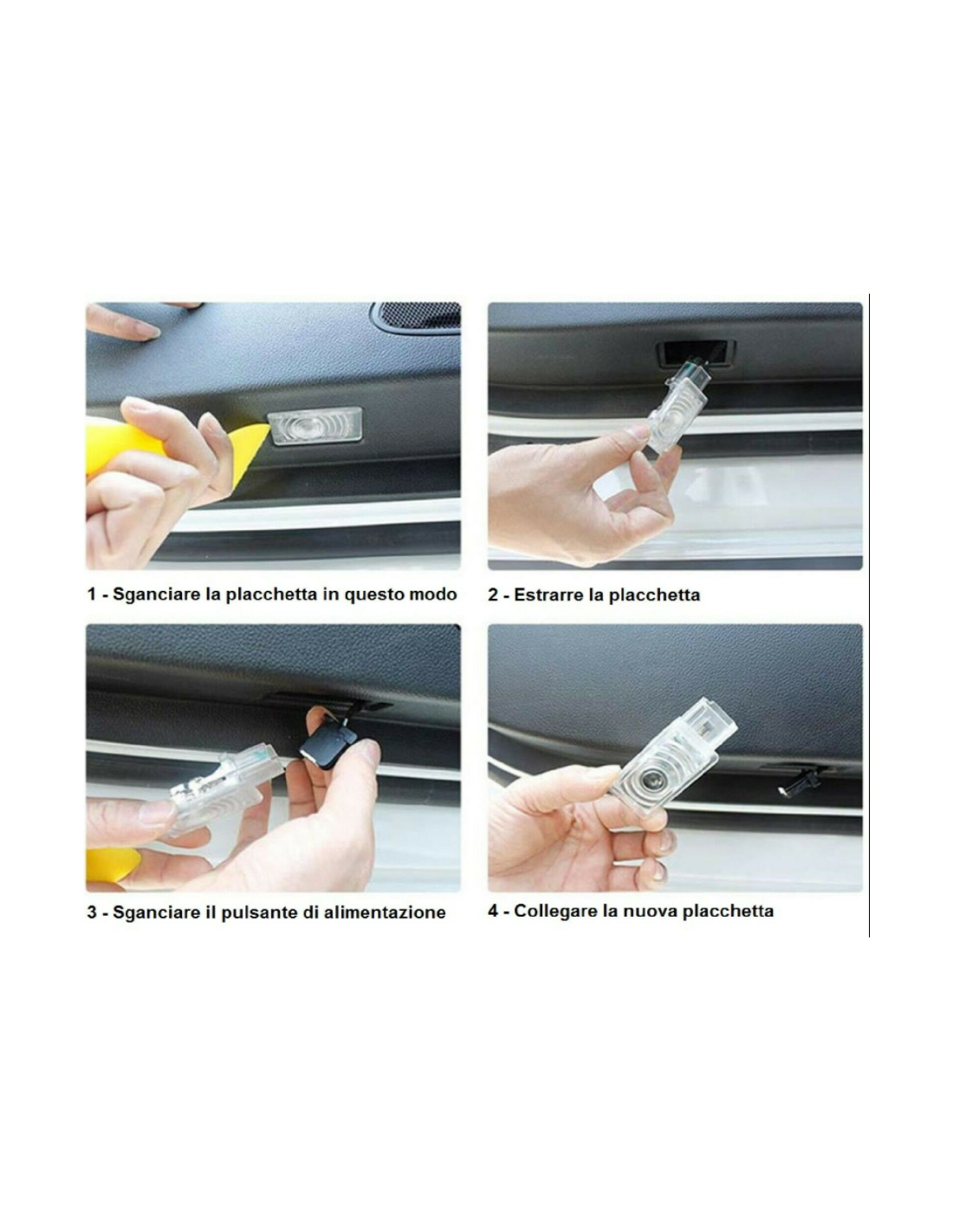 1 - Sganciare la placchetta in questo modo

2 - Estrarre la placchetta

3 - Sganciare il pulsante di alimentazione

4 - Collegare la nuova placchetta