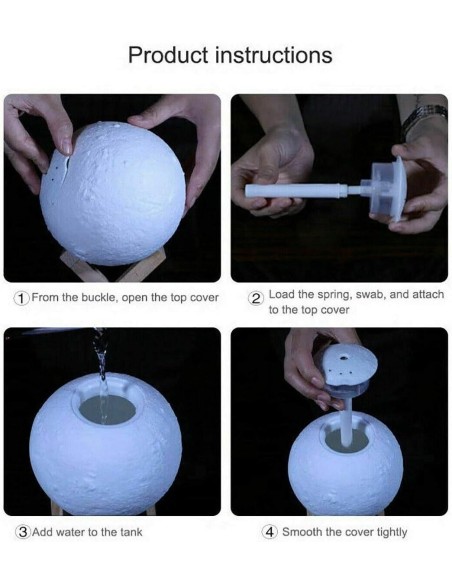 Product instructions

1 From the buckle, open the top cover

2 Load the spring, swab, and attach to the top cover

3 Add water to the tank

4 Smooth the cover tightly