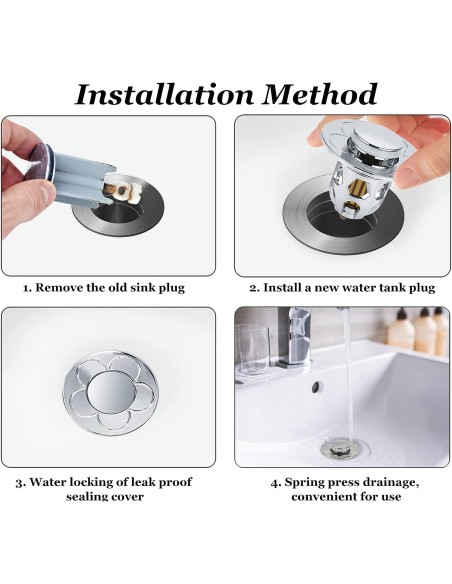 Installation Method

1. Remove the old sink plug

2. Install a new water tank plug

3. Water locking of leak proof sealing cover

4. Spring press drainage, convenient for use