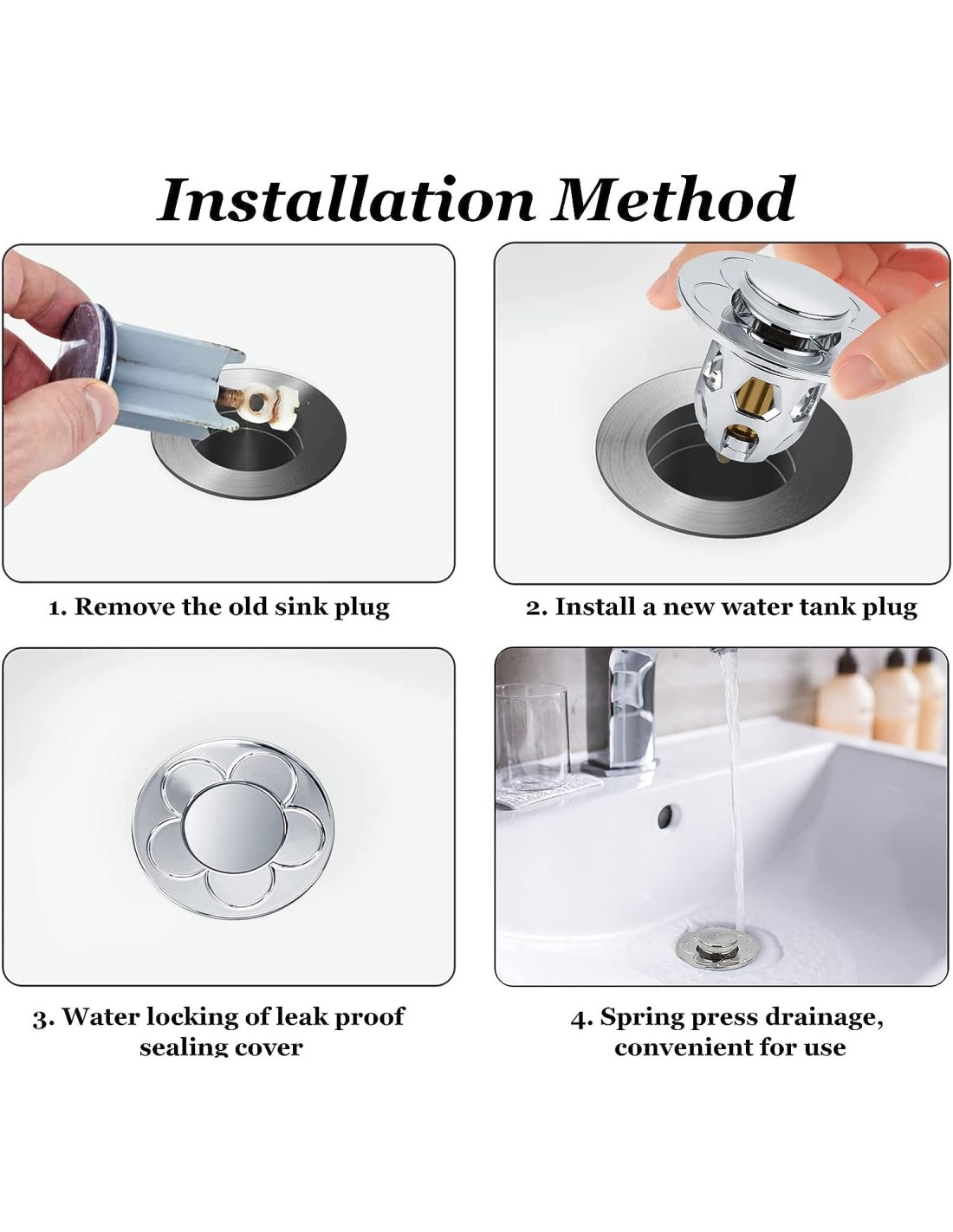 Installation Method

1. Remove the old sink plug

2. Install a new water tank plug

3. Water locking of leak proof sealing cover

4. Spring press drainage, convenient for use