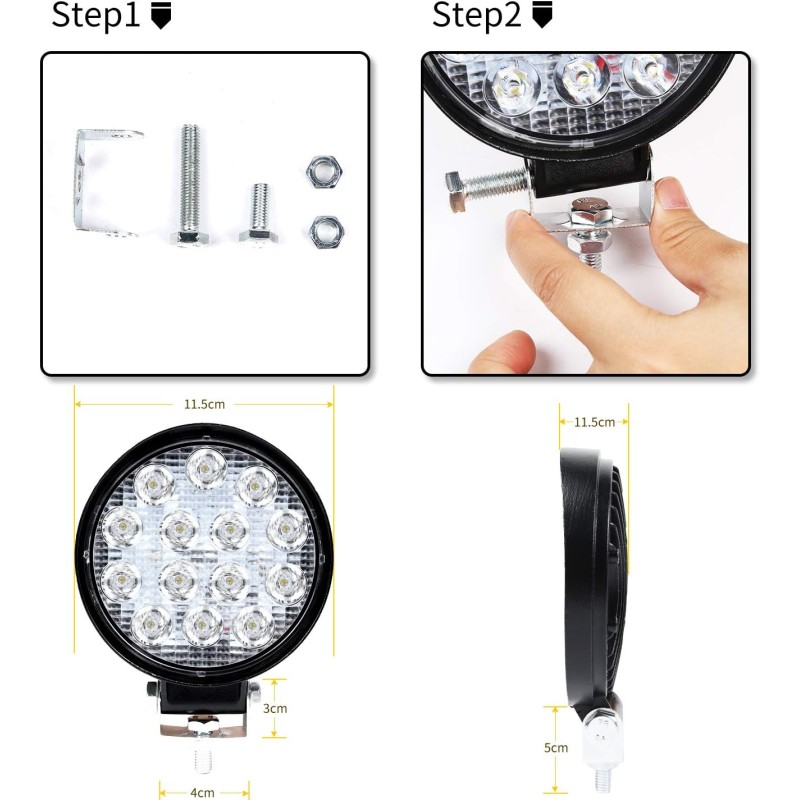 Step1

Step2

11.5cm

3cm

4cm

11.5cm

5cm