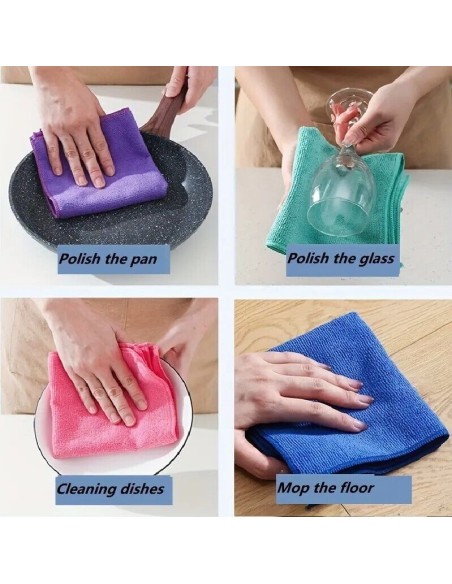 Polish the pan

Polish the glass

Cleaning dishes

Mop the floor