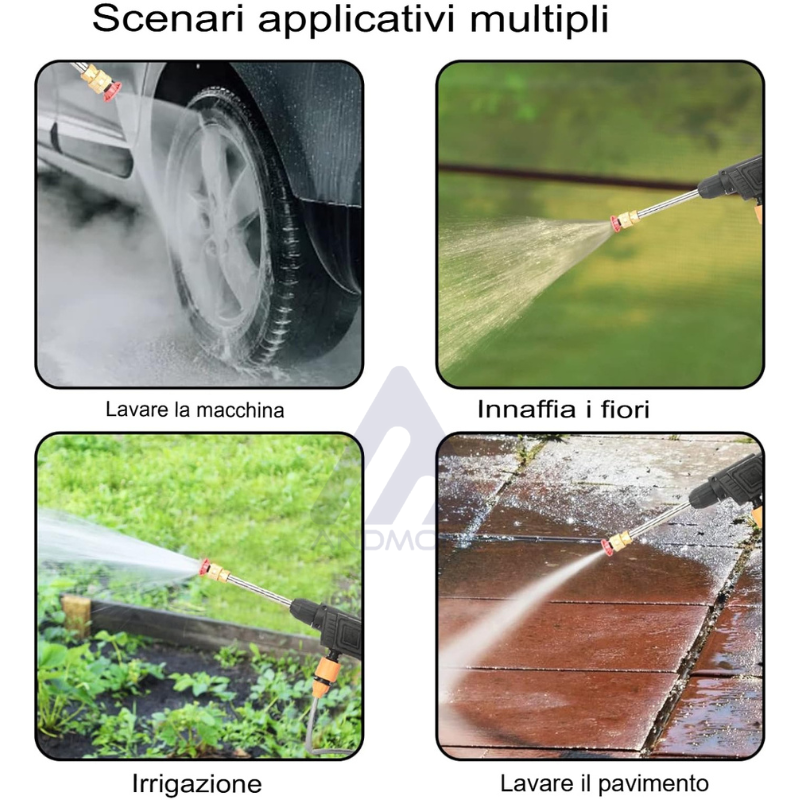 Scenari applicativi multipli

Lavare la macchina

Innaffia i fiori

Irrigazione

Lavare il pavimento