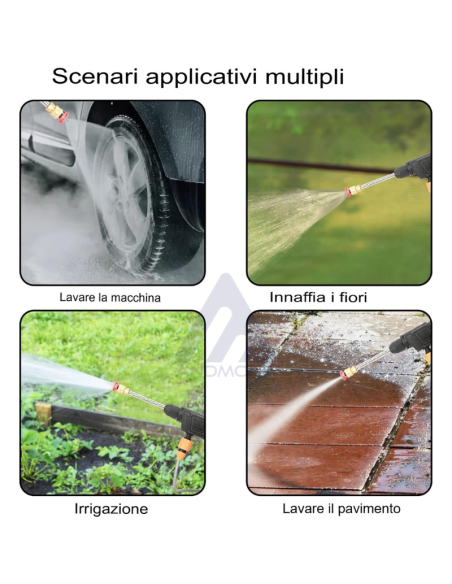 Scenari applicativi multipli

Lavare la macchina

Innaffia i fiori

Irrigazione

Lavare il pavimento