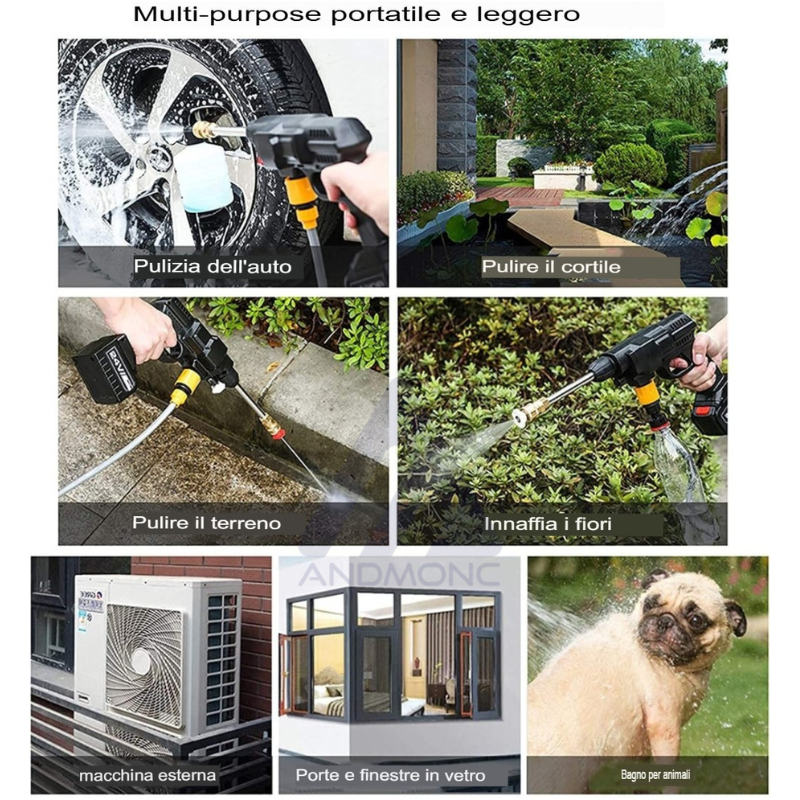 Multi-purpose portatile e leggero

Pulizia dell'auto

Pulire il cortile

Pulire il terreno

Innaffia i fiori

ANDMONC

macchina esterna

Porte e finestre in vetro

Bagno per animali