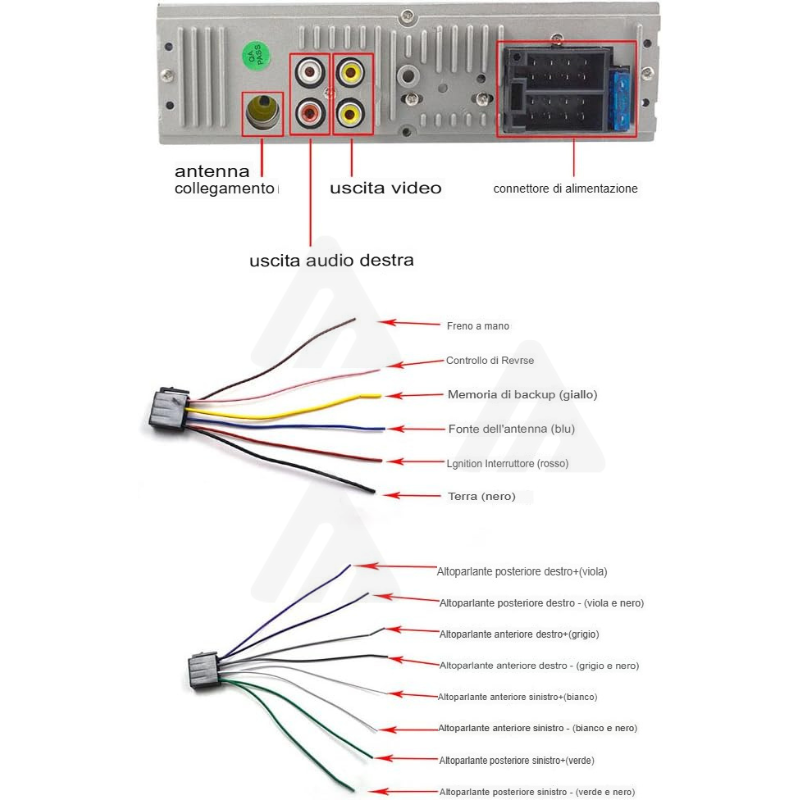 QA PASS

antenna
collegamento

uscita video

connettore di alimentazione

uscita audio destra

Freno a mano

Controllo di Revrse

Memoria di backup (giallo)

Fonte dell'antenna (blu)

Lgnition Interruttore (rosso)

Terra (nero)

Altoparlante posteriore destro+(viola)

Altoparlante posteriore destro - (viola e nero)

Altoparlante anteriore destro+(grigio)

Altoparlante anteriore destro - (grigio e nero)

Altoparlante anteriore sinistro+(bianco)

Altoparlante anteriore sinistro - (bianco e nero)

Altoparlante posteriore sinistro+(verde)

Altoparlante posteriore sinistro - (verde e nero)